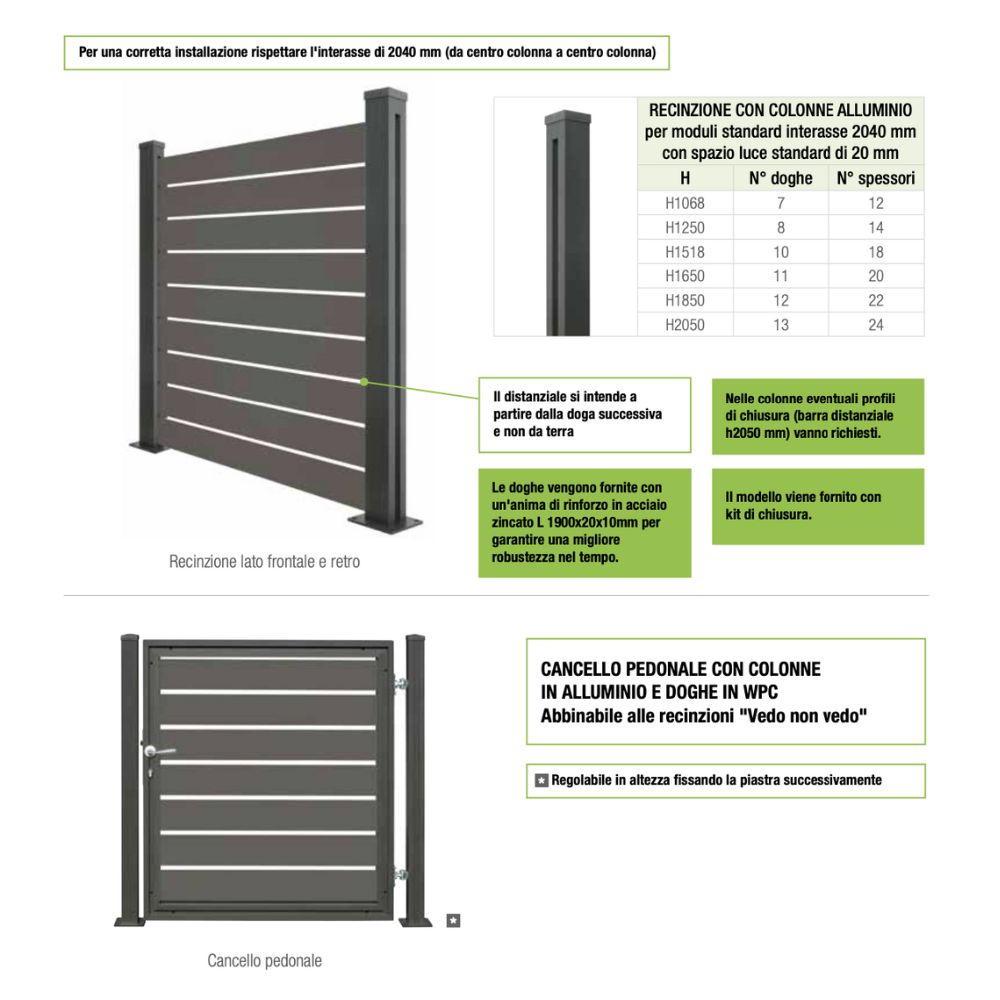 Per una corretta installazione rispettare l'interasse di 2040 mm (da centro colonna a centro colonna)

RECINZIONE CON COLONNE ALLUMINIO
per moduli standard interasse 2040 mm
con spazio luce standard di 20 mm

| H | N° doghe | N° spessori |
|---|---|---|
| H1068 | 7 | 12 |
| H1250 | 8 | 14 |
| H1518 | 10 | 18 |
| H1650 | 11 | 20 |
| H1850 | 12 | 22 |
| H2050 | 13 | 24 |

Il distanziale si intende a partire dalla doga successiva e non da terra

Nelle colonne eventuali profili di chiusura (barra distanziale h2050 mm) vanno richiesti.

Le doghe vengono fornite con un'anima di rinforzo in acciaio zincato L 1900x20x10mm per garantire una migliore robustezza nel tempo.

Il modello viene fornito con kit di chiusura.

Recinzione lato frontale e retro

CANCELLO PEDONALE CON COLONNE IN ALLUMINIO E DOGHE IN WPC
Abbinabile alle recinzioni "Vedo non vedo"

Regolabile in altezza fissando la piastra successivamente

Cancello pedonale